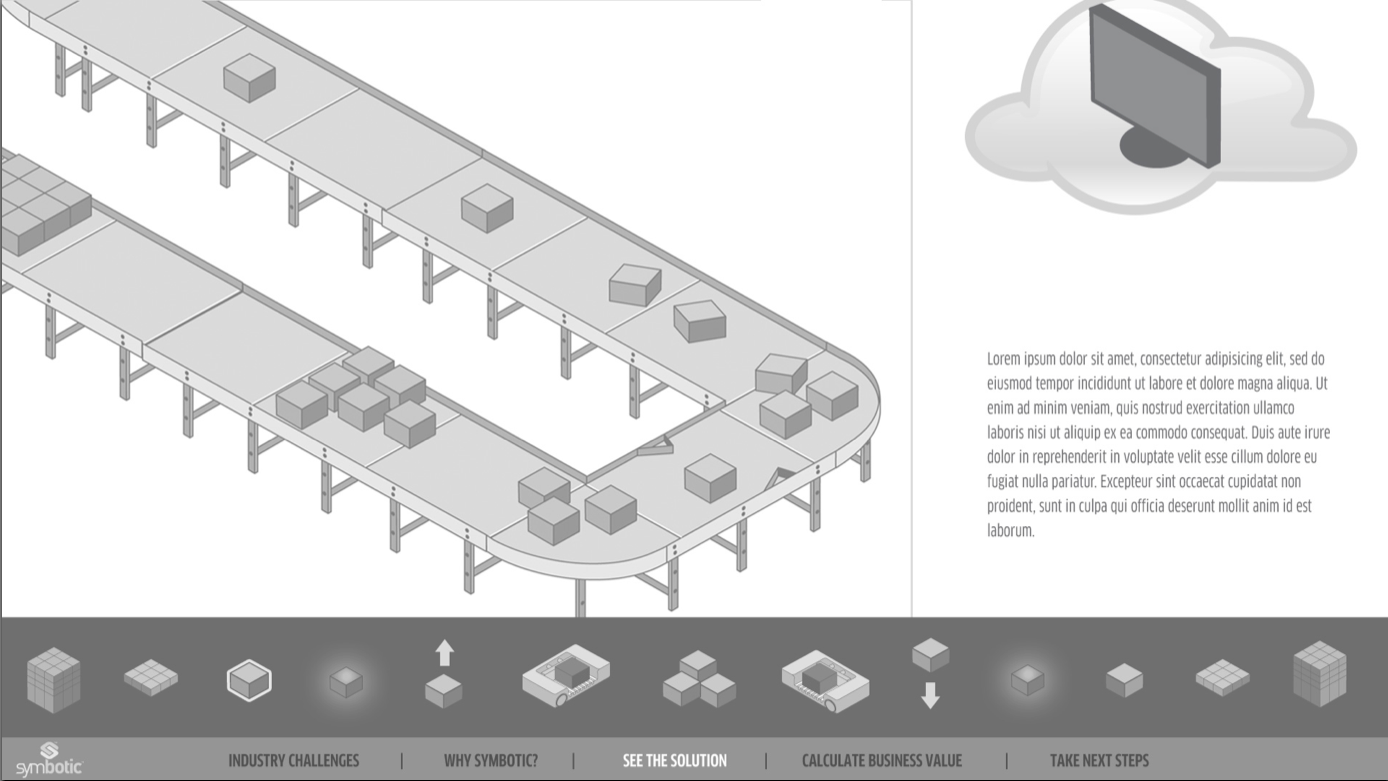 Lorem ipsum dolor sit amet, consectetur adipisicing elit, sed do eiusmod tempor incididunt ut labore et dolore magna aliqua. Ut enim ad minim veniam, quis nostrud exercitation ullamco laboris nisi ut aliquip ex ea commodo consequat. Duis aute irure dolor in reprehenderit in voluptate velit esse cillum dolore eu fugiat nulla pariatur. Excepteur sint occaecat cupidatat non proident, sunt in culpa qui officia deserunt mollit anim id est laborum.

symbotic

INDUSTRY CHALLENGES | WHY SYMBOTIC? | SEE THE SOLUTION | CALCULATE BUSINESS VALUE | TAKE NEXT STEPS