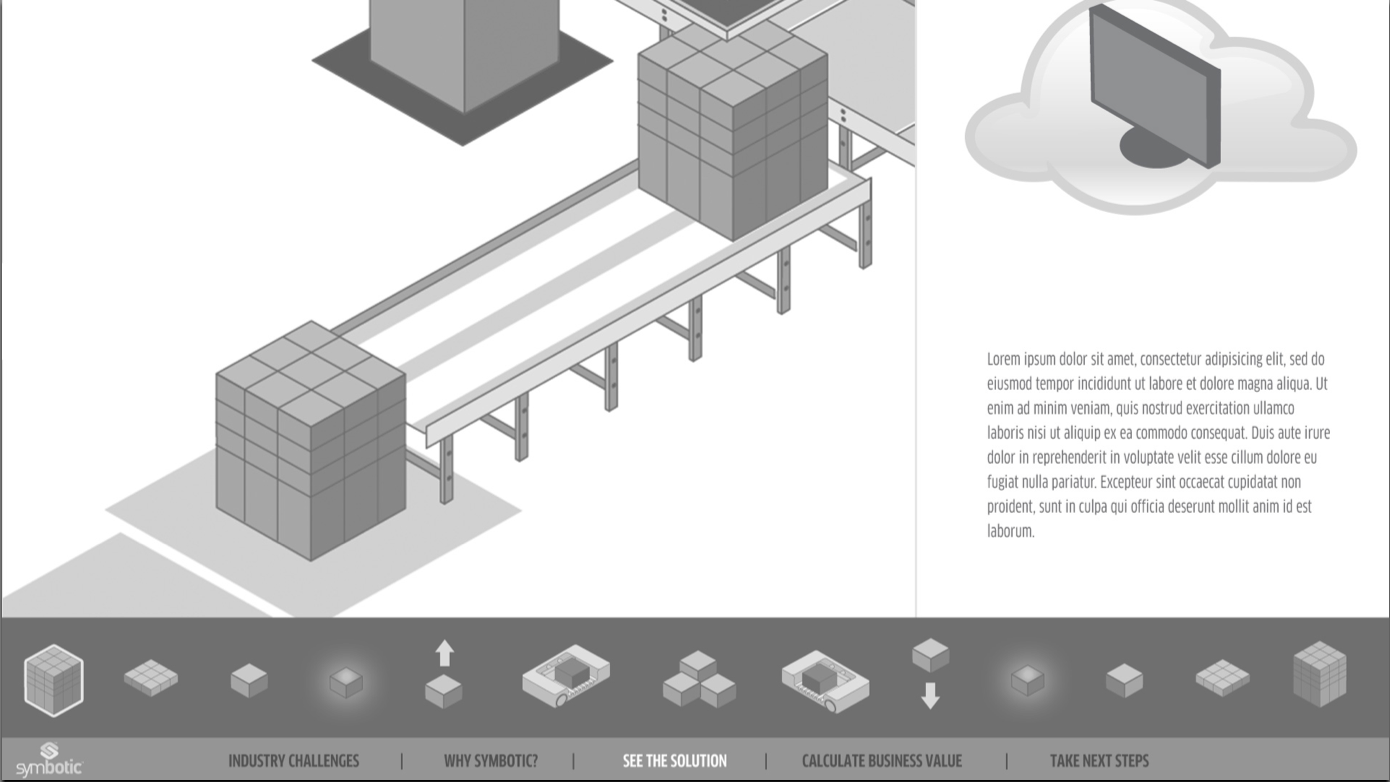 Lorem ipsum dolor sit amet, consectetur adipisicing elit, sed do eiusmod tempor incididunt ut labore et dolore magna aliqua. Ut enim ad minim veniam, quis nostrud exercitation ullamco laboris nisi ut aliquip ex ea commodo consequat. Duis aute irure dolor in reprehenderit in voluptate velit esse cillum dolore eu fugiat nulla pariatur. Excepteur sint occaecat cupidatat non proident, sunt in culpa qui officia deserunt mollit anim id est laborum.

symbotic

INDUSTRY CHALLENGES | WHY SYMBOTIC? | SEE THE SOLUTION | CALCULATE BUSINESS VALUE | TAKE NEXT STEPS