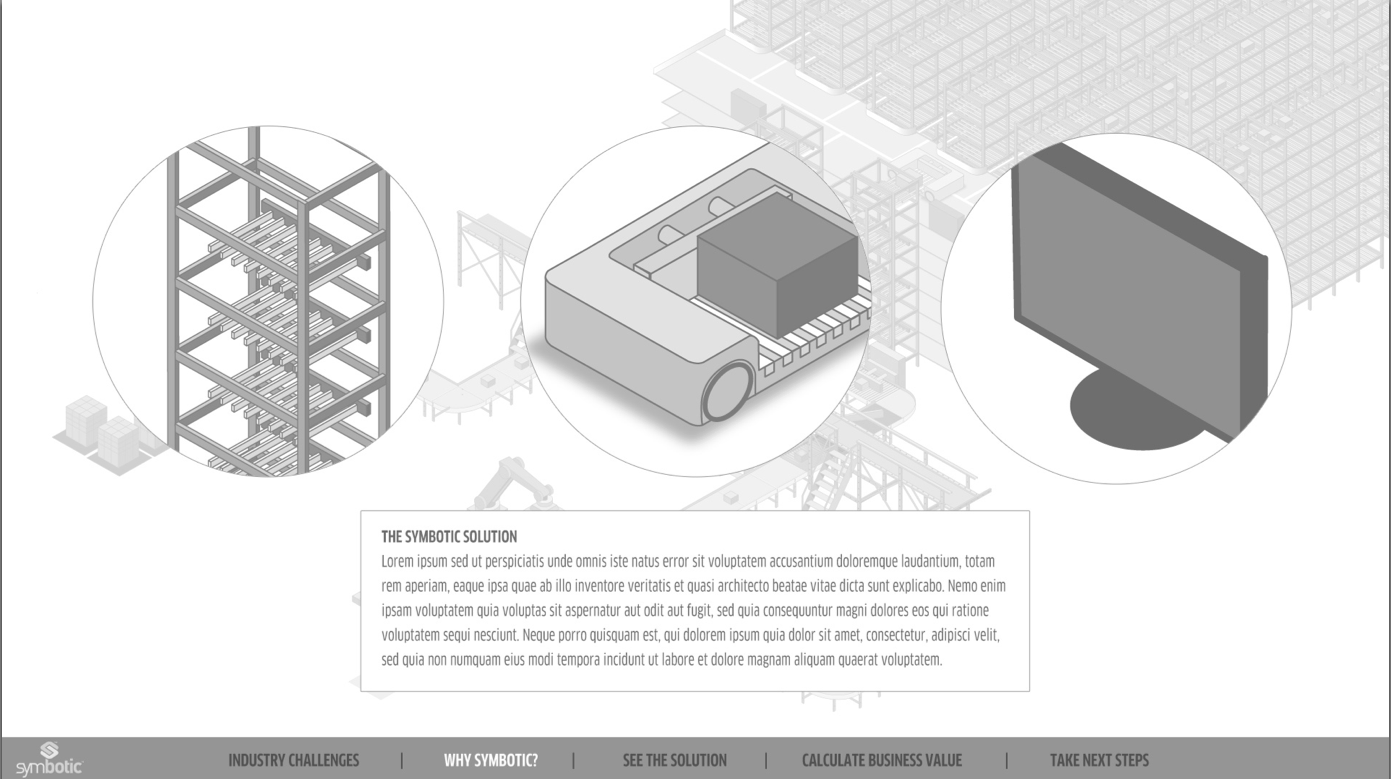 THE SYMBOTIC SOLUTION
Lorem ipsum sed ut perspiciatis unde omnis iste natus error sit voluptatem accusantium doloremque laudantium, totam rem aperiam, eaque ipsa quae ab illo inventore veritatis et quasi architecto beatae vitae dicta sunt explicabo. Nemo enim ipsam voluptatem quia voluptas sit aspernatur aut odit aut fugit, sed quia consequuntur magni dolores eos qui ratione voluptatem sequi nesciunt. Neque porro quisquam est, qui dolorem ipsum quia dolor sit amet, consectetur, adipisci velit, sed quia non numquam eius modi tempora incidunt ut labore et dolore magnam aliquam quaerat voluptatem.

symbotic

INDUSTRY CHALLENGES | WHY SYMBOTIC? | SEE THE SOLUTION | CALCULATE BUSINESS VALUE | TAKE NEXT STEPS